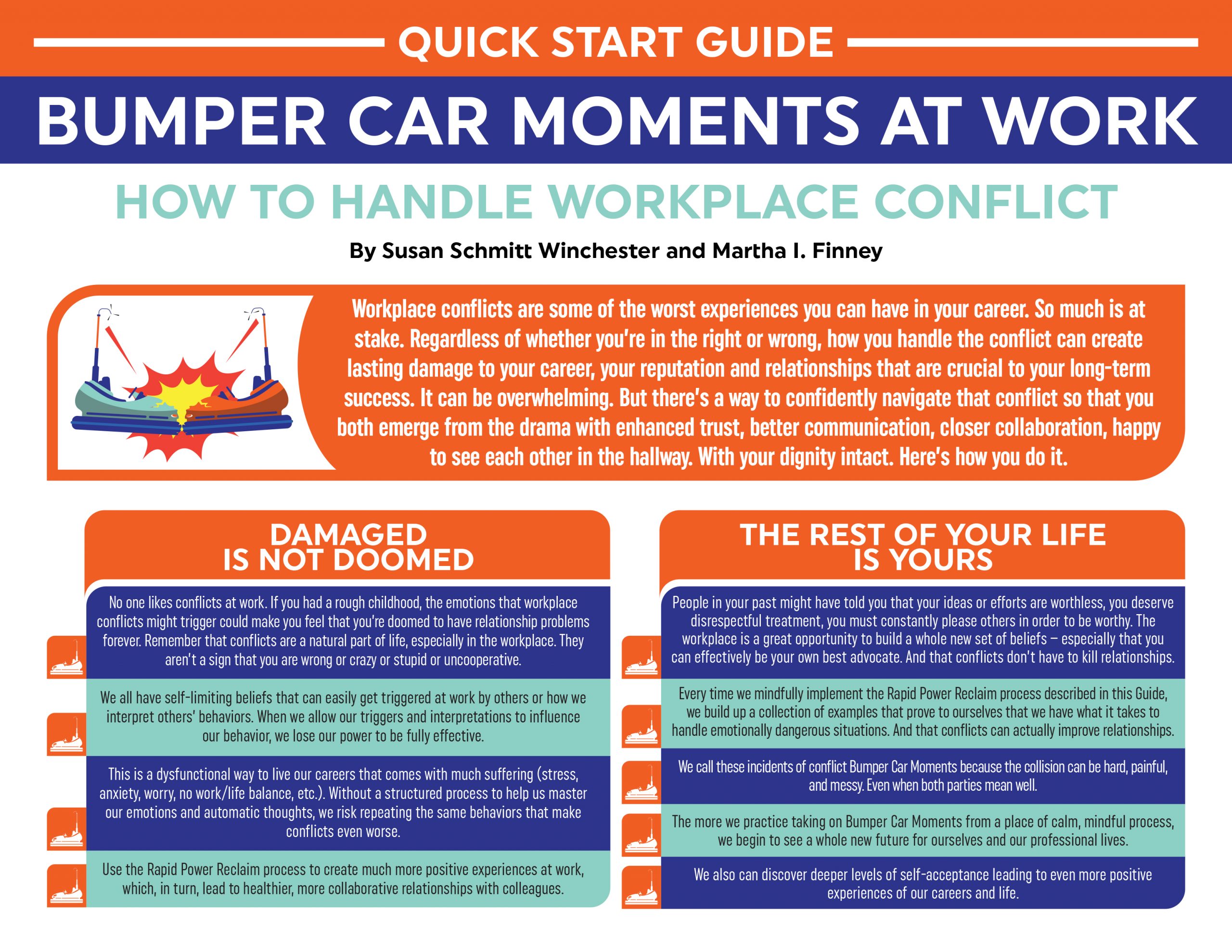 QUICK START GUIDE

BUMPER CAR MOMENTS AT WORK

HOW TO HANDLE WORKPLACE CONFLICT

By Susan Schmitt Winchester and Martha I. Finney

Workplace conflicts are some of the worst experiences you can have in your career. So much is at stake. Regardless of whether you're in the right or wrong, how you handle the conflict can create lasting damage to your career, your reputation and relationships that are crucial to your long-term success. It can be overwhelming. But there's a way to confidently navigate that conflict so that you both emerge from the drama with enhanced trust, better communication, closer collaboration, happy to see each other in the hallway. With your dignity intact. Here's how you do it.

DAMAGED IS NOT DOOMED

No one likes conflicts at work. If you had a rough childhood, the emotions that workplace conflicts might trigger could make you feel that you're doomed to have relationship problems forever. Remember that conflicts are a natural part of life, especially in the workplace. They aren't a sign that you are wrong or crazy or stupid or uncooperative.

We all have self-limiting beliefs that can easily get triggered at work by others or how we interpret others' behaviors. When we allow our triggers and interpretations to influence our behavior, we lose our power to be fully effective.

This is a dysfunctional way to live our careers that comes with much suffering (stress, anxiety, worry, no work/life balance, etc.). Without a structured process to help us master our emotions and automatic thoughts, we risk repeating the same behaviors that make conflicts even worse.

Use the Rapid Power Reclaim process to create much more positive experiences at work, which, in turn, lead to healthier, more collaborative relationships with colleagues.

THE REST OF YOUR LIFE IS YOURS

People in your past might have told you that your ideas or efforts are worthless, you deserve disrespectful treatment, you must constantly please others in order to be worthy. The workplace is a great opportunity to build a whole new set of beliefs – especially that you can effectively be your own best advocate. And that conflicts don't have to kill relationships.

Every time we mindfully implement the Rapid Power Reclaim process described in this Guide, we build up a collection of examples that prove to ourselves that we have what it takes to handle emotionally dangerous situations. And that conflicts can actually improve relationships.

We call these incidents of conflict Bumper Car Moments because the collision can be hard, painful, and messy. Even when both parties mean well.

The more we practice taking on Bumper Car Moments from a place of calm, mindful process, we begin to see a whole new future for ourselves and our professional lives.

We also can discover deeper levels of self-acceptance leading to even more positive experiences of our careers and life.